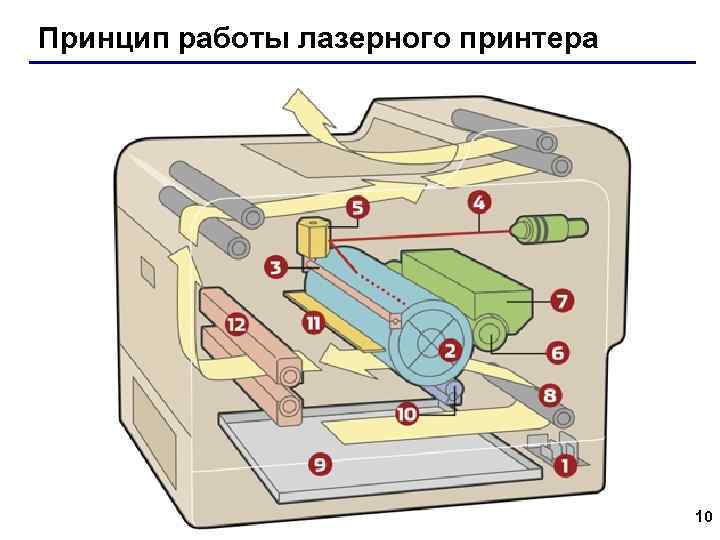 Принцип работы лазерного принтера

5
4
3
7
12
11
2
6
8
10
9
1

10