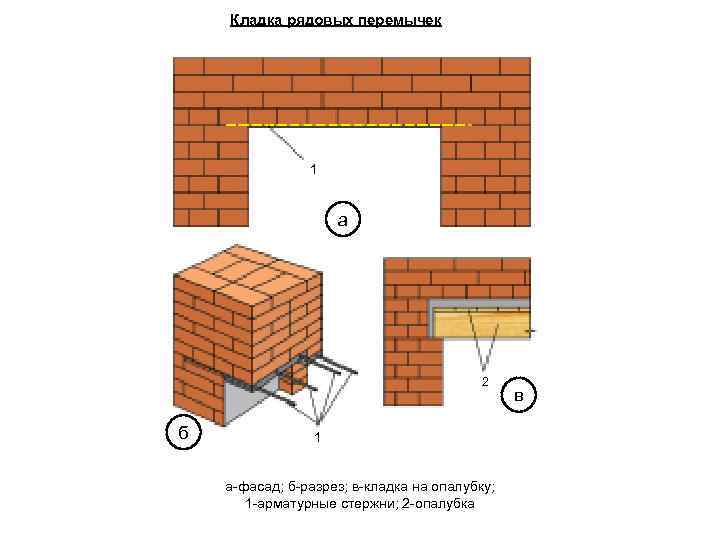 Кладка рядовых перемычек

1

а

б

1

2

в

а-фасад; б-разрез; в-кладка на опалубку;
1-арматурные стержни; 2-опалубка