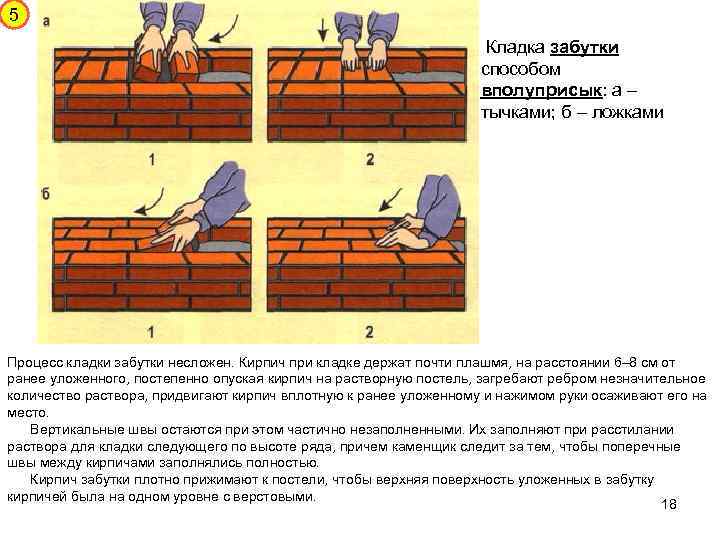 5

а

1

2

б

1

2

Кладка забутки способом вполуприсык: а – тычками; б – ложками

Процесс кладки забутки несложен. Кирпич при кладке держат почти плашмя, на расстоянии 6–8 см от ранее уложенного, постепенно опуская кирпич на растворную постель, загребают ребром незначительное количество раствора, придвигают кирпич вплотную к ранее уложенному и нажимом руки осаживают его на место.

Вертикальные швы остаются при этом частично незаполненными. Их заполняют при расстилании раствора для кладки следующего по высоте ряда, причем каменщик следит за тем, чтобы поперечные швы между кирпичами заполнялись полностью.

Кирпич забутки плотно прижимают к постели, чтобы верхняя поверхность уложенных в забутку кирпичей была на одном уровне с верстовыми.

18