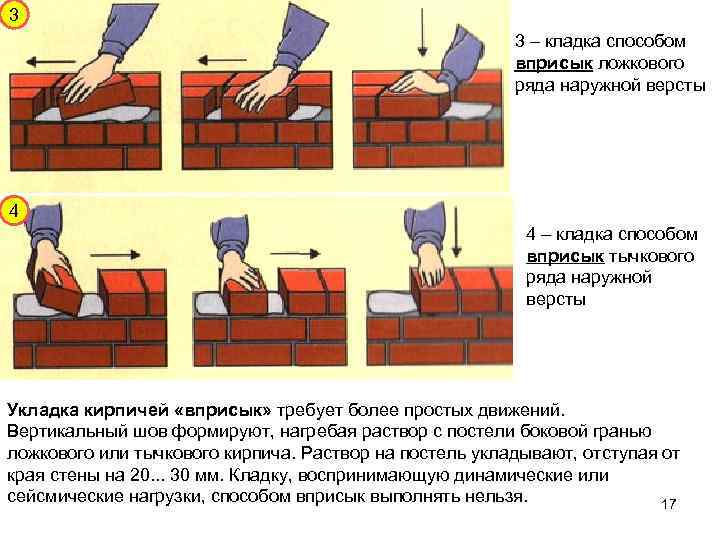 3

3 – кладка способом вприсык ложкового ряда наружной версты

4

4 – кладка способом вприсык тычкового ряда наружной версты

Укладка кирпичей «вприсык» требует более простых движений. Вертикальный шов формируют, нагребая раствор с постели боковой гранью ложкового или тычкового кирпича. Раствор на постель укладывают, отступая от края стены на 20... 30 мм. Кладку, воспринимающую динамические или сейсмические нагрузки, способом вприсык выполнять нельзя.

17