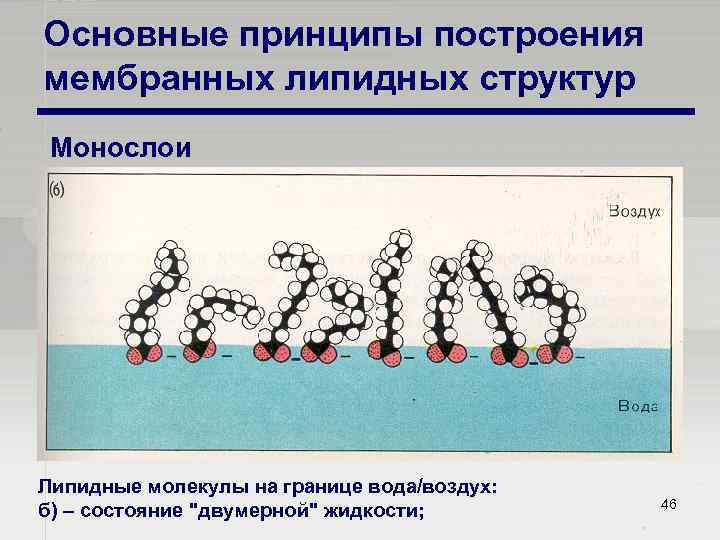 Основные принципы построения мембранных липидных структур

Монослои

(б)

Воздух

Вода

Липидные молекулы на границе вода/воздух:
б) – состояние "двумерной" жидкости;

46