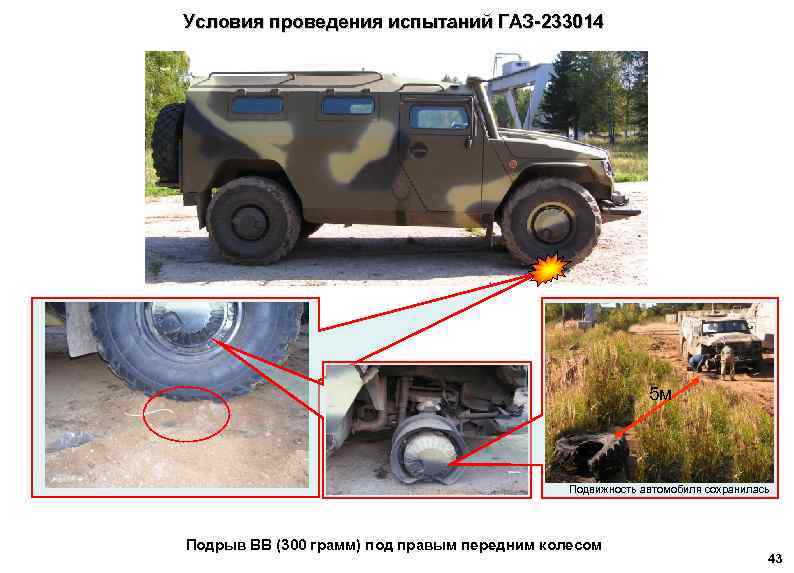 Условия проведения испытаний ГАЗ-233014

5м

Подвижность автомобиля сохранилась

Подрыв ВВ (300 грамм) под правым передним колесом

43