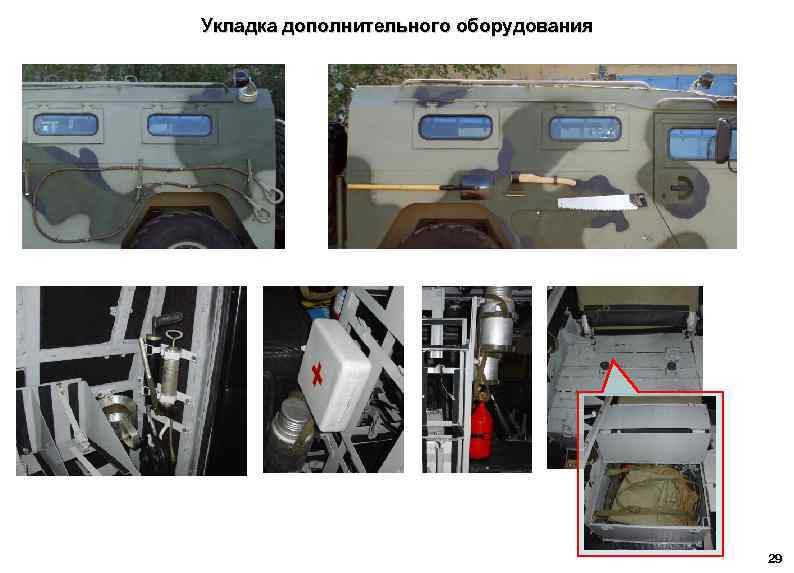 Укладка дополнительного оборудования

29