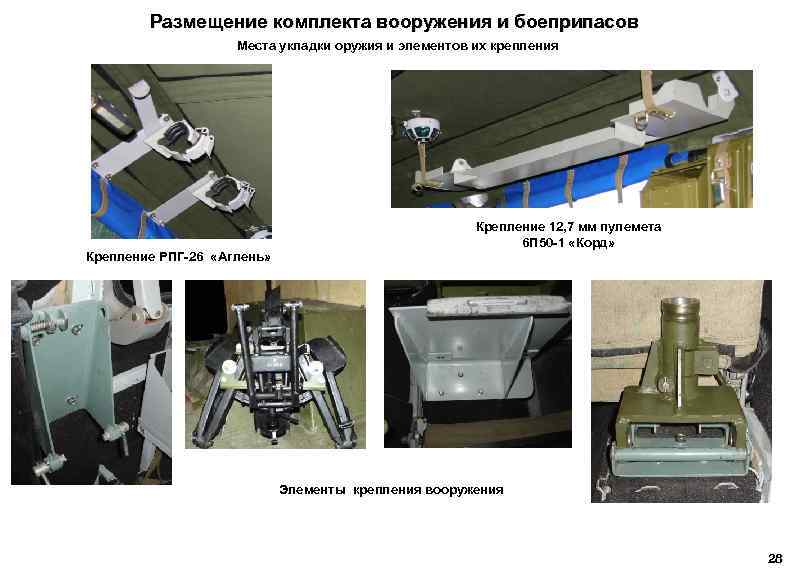 Размещение комплекта вооружения и боеприпасов

Места укладки оружия и элементов их крепления

Крепление РПГ-26 «Аглень»

Крепление 12,7 мм пулемета 6П50-1 «Корд»

Элементы крепления вооружения

28