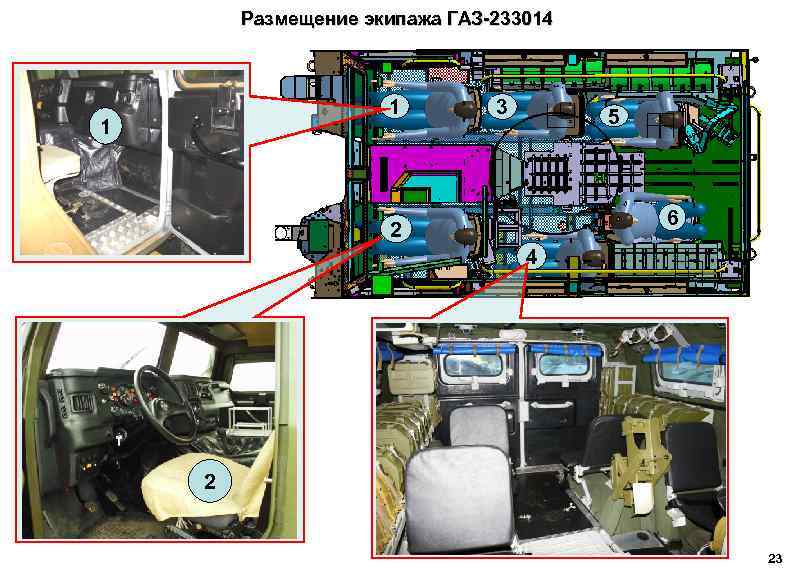 Размещение экипажа ГАЗ-233014

1

1

3

5

2

6

4

2

23