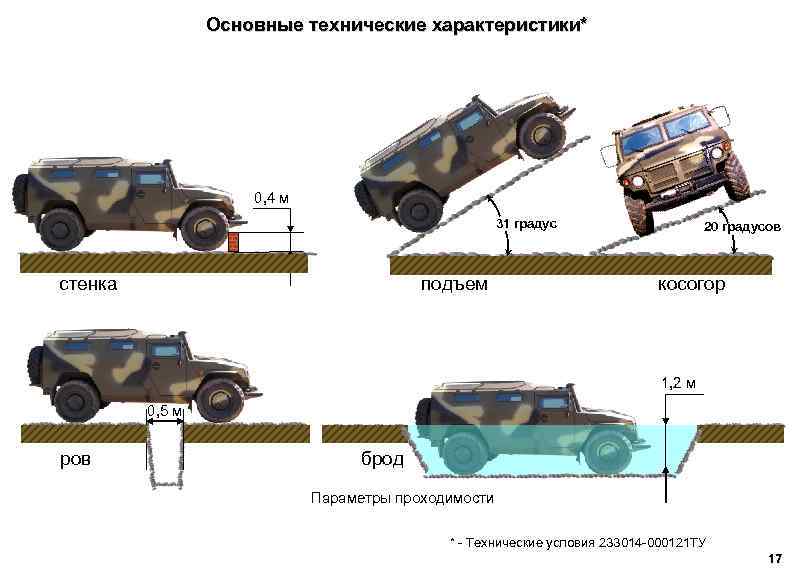 Основные технические характеристики*

0,4 м

стенка

31 градус

подъем

20 градусов

косогор

0,5 м

ров

1,2 м

брод

Параметры проходимости

* - Технические условия 233014-000121ТУ

17