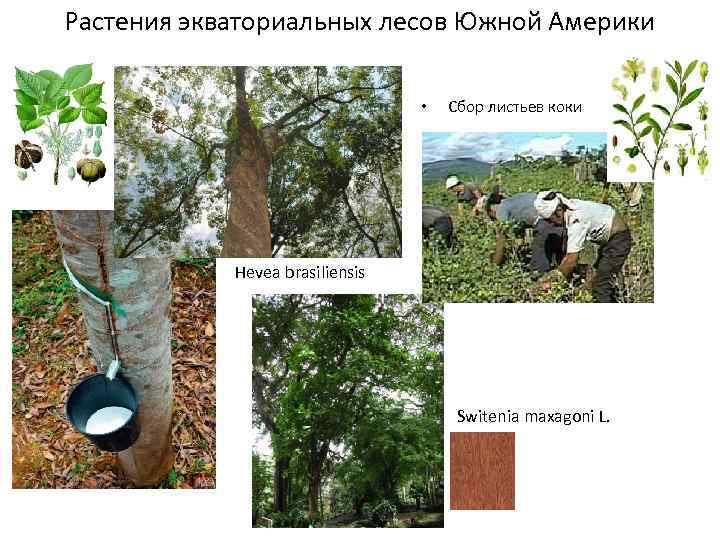 Растения экваториальных лесов Южной Америки

• Сбор листьев коки

Hevea brasiliensis

Switenia maxagoni L.