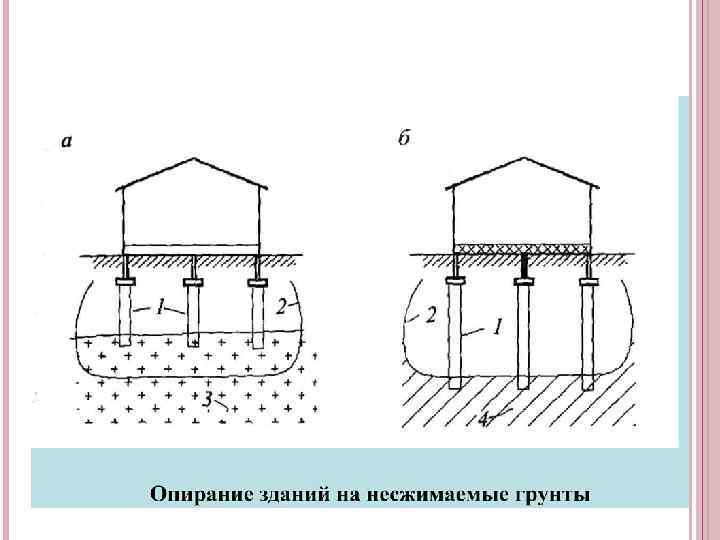 а

1

2

3

б

2

1

4

Опирание зданий на несжимаемые грунты