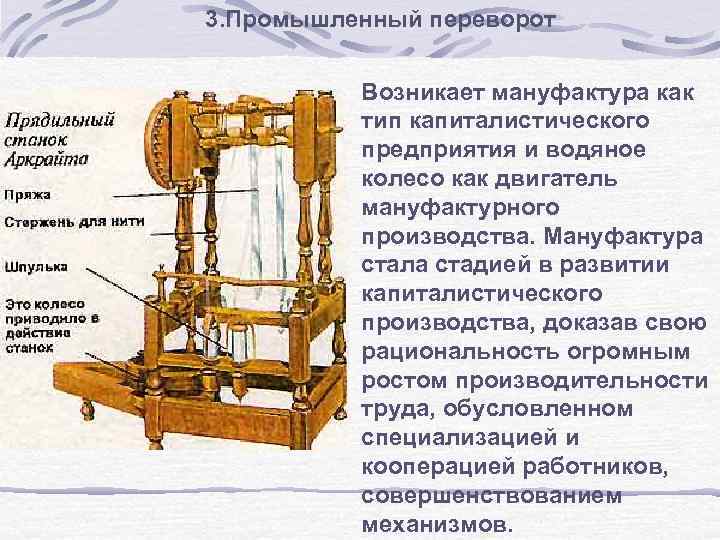 3.Промышленный переворот

Прядильный станок Аркрайта

Пряжа

Стержень для нити

Шпулька

Это колесо приводило в действие станок

Возникает мануфактура как тип капиталистического предприятия и водяное колесо как двигатель мануфактурного производства. Мануфактура стала стадией в развитии капиталистического производства, доказав свою рациональность огромным ростом производительности труда, обусловленном специализацией и кооперацией работников, совершенствованием механизмов.