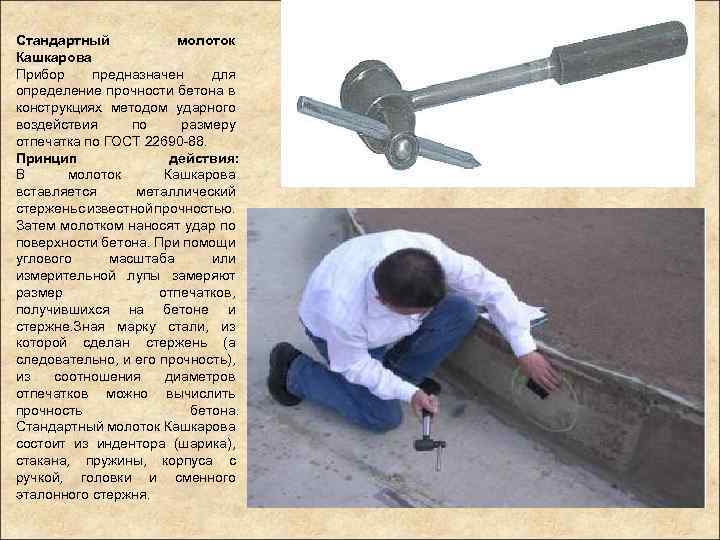 **Стандартный молоток Кашкарова**
Прибор предназначен для определение прочности бетона в конструкциях методом ударного воздействия по размеру отпечатка по ГОСТ 22690-88.
**Принцип действия:**
В молоток Кашкарова вставляется металлический стержень с известной прочностью. Затем молотком наносят удар по поверхности бетона. При помощи углового масштаба или измерительной лупы замеряют размер отпечатков, получившихся на бетоне и стержне.Зная марку стали, из которой сделан стержень (а следовательно, и его прочность), из соотношения диаметров отпечатков можно вычислить прочность бетона.
Стандартный молоток Кашкарова состоит из индентора (шарика), стакана, пружины, корпуса с ручкой, головки и сменного эталонного стержня.