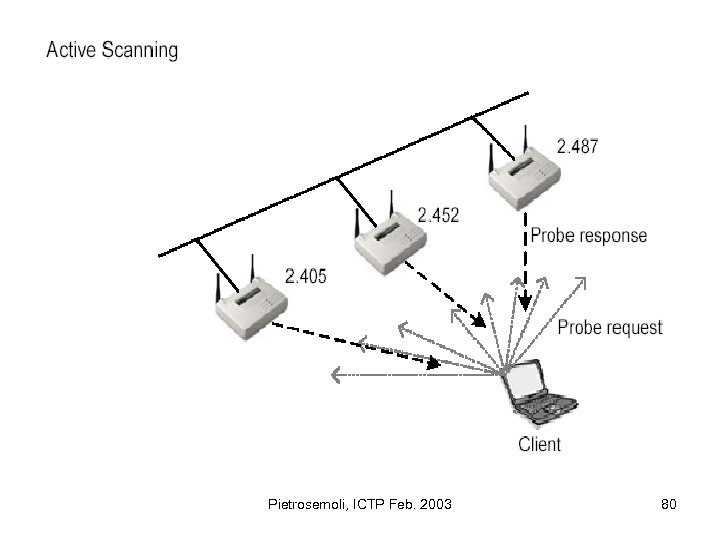 Active Scanning

2.487

2.452

Probe response

2.405

Probe request

Client

Pietrosemoli, ICTP Feb. 2003

80