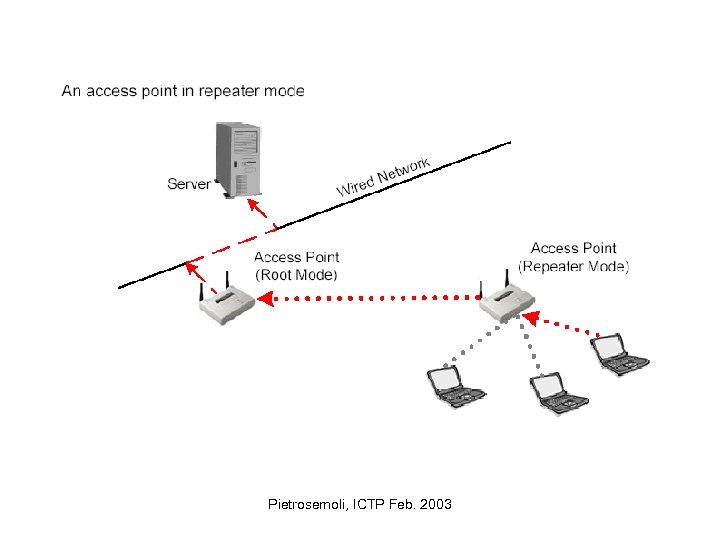 An access point in repeater mode

Server

Wired Network

Access Point
(Root Mode)

Access Point
(Repeater Mode)

Pietrosemoli, ICTP Feb. 2003