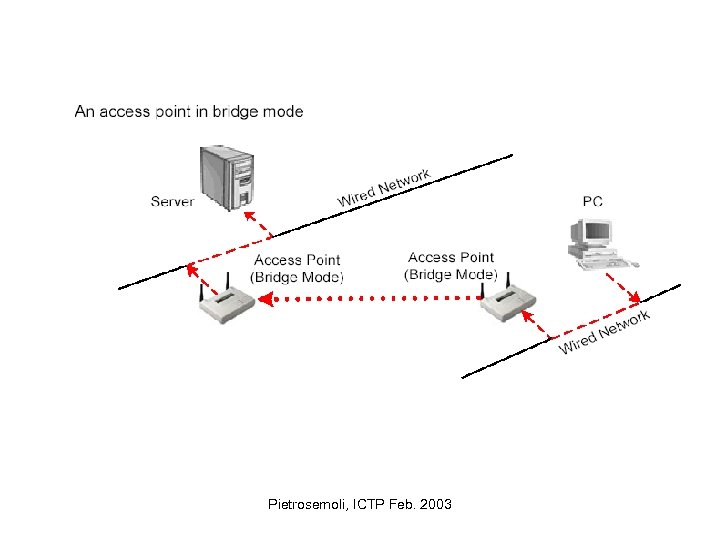 An access point in bridge mode

Server

Wired Network

PC

Access Point
(Bridge Mode)

Access Point
(Bridge Mode)

Wired Network

Pietrosemoli, ICTP Feb. 2003