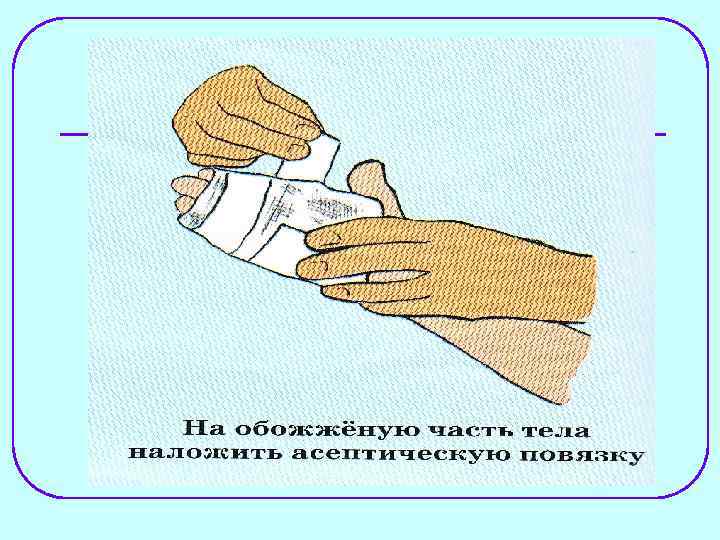 На обожжёную часть тела наложить асептическую повязку