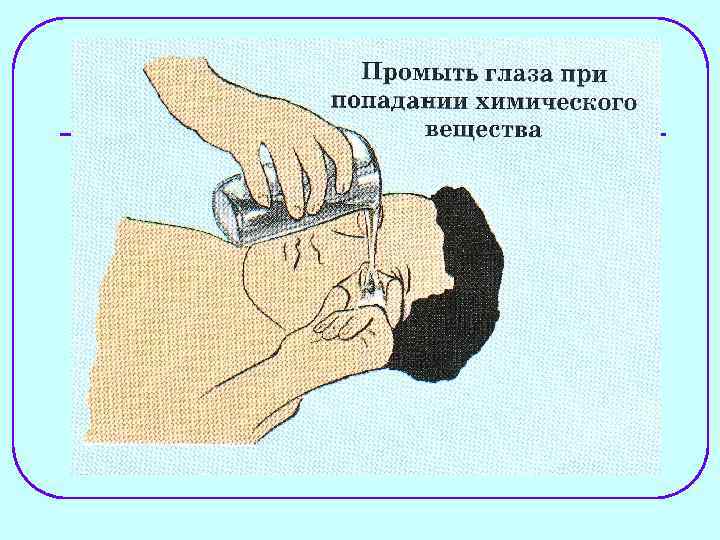 Промыть глаза при попадании химического вещества