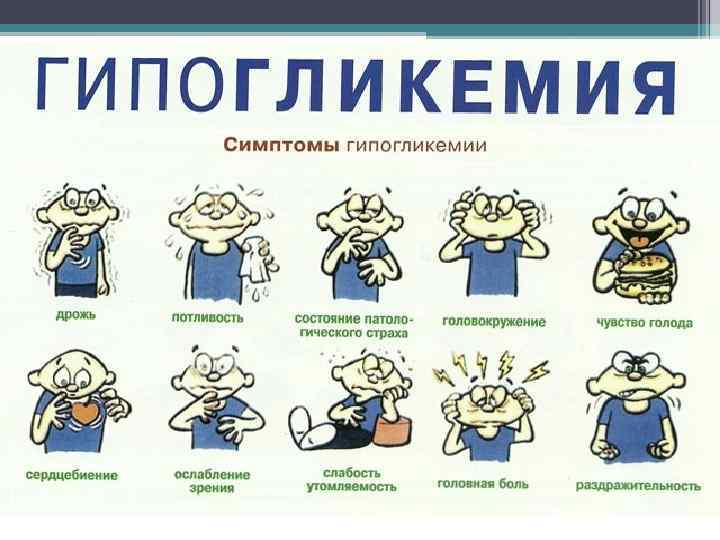 ГИПОГЛИКЕМИЯ

Симптомы гипогликемии

дрожь

потливость

состояние патологического страха

головокружение

чувство голода

сердцебиение

ослабление зрения

слабость утомляемость

головная боль

раздражительность