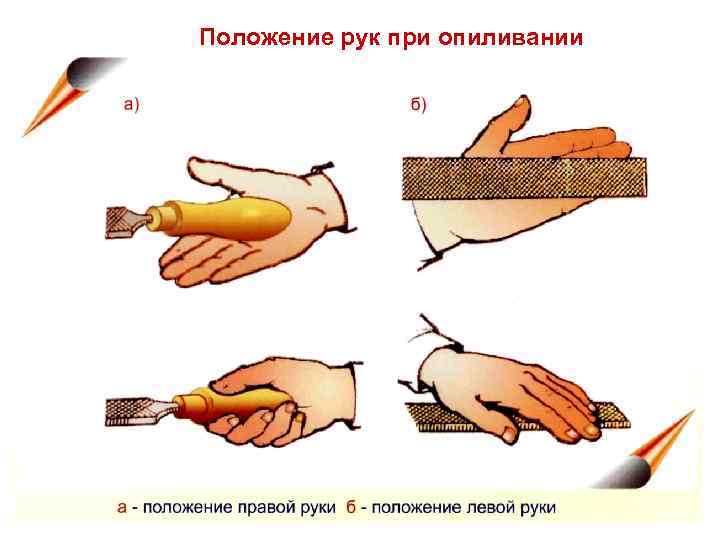 Положение рук при опиливании

а)

б)

а - положение правой руки б - положение левой руки