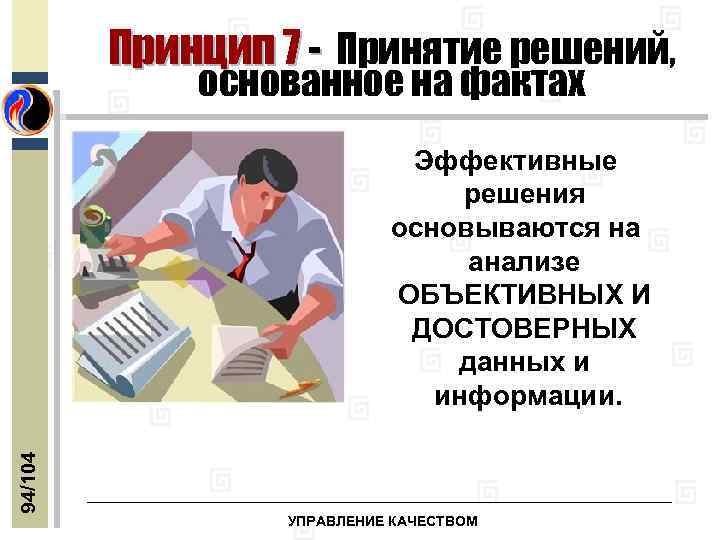 Принцип 7 - Принятие решений, основанное на фактах

Эффективные решения основываются на анализе ОБЪЕКТИВНЫХ И ДОСТОВЕРНЫХ данных и информации.

94/104

УПРАВЛЕНИЕ КАЧЕСТВОМ