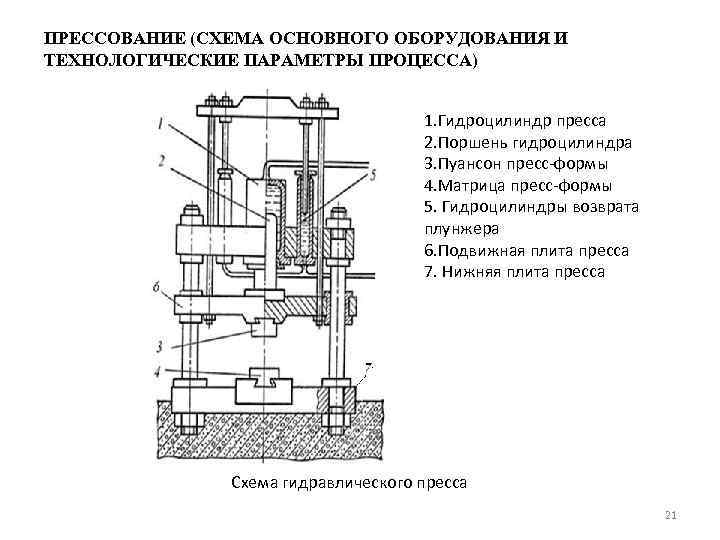 ПРЕССОВАНИЕ (СХЕМА ОСНОВНОГО ОБОРУДОВАНИЯ И ТЕХНОЛОГИЧЕСКИЕ ПАРАМЕТРЫ ПРОЦЕССА)

1
2
5
6
3
4
7

1.Гидроцилиндр пресса
2.Поршень гидроцилиндра
3.Пуансон пресс-формы
4.Матрица пресс-формы
5. Гидроцилиндры возврата плунжера
6.Подвижная плита пресса
7. Нижняя плита пресса

Схема гидравлического пресса

21