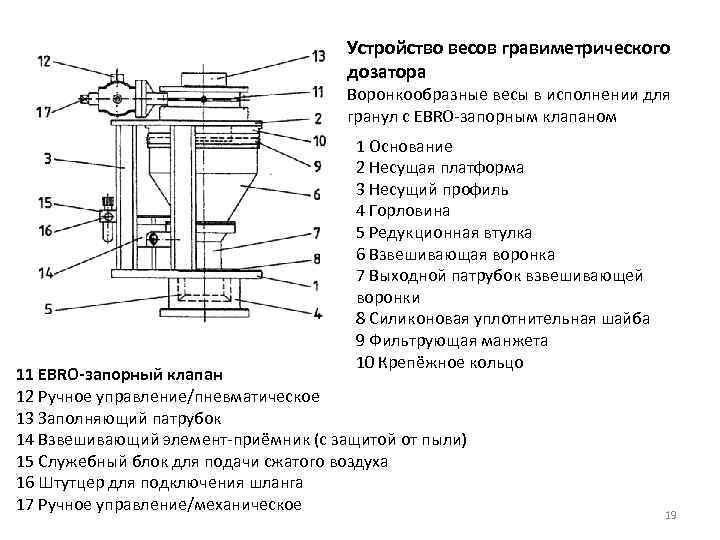 12
17
3
15
16
14
5
13
11
2
10
9
6
7
8
1
4

Устройство весов гравиметрического дозатора
Воронкообразные весы в исполнении для гранул с EBRO-запорным клапаном

1 Основание
2 Несущая платформа
3 Несущий профиль
4 Горловина
5 Редукционная втулка
6 Взвешивающая воронка
7 Выходной патрубок взвешивающей воронки
8 Силиконовая уплотнительная шайба
9 Фильтрующая манжета
10 Крепёжное кольцо
11 EBRO-запорный клапан
12 Ручное управление/пневматическое
13 Заполняющий патрубок
14 Взвешивающий элемент-приёмник (с защитой от пыли)
15 Служебный блок для подачи сжатого воздуха
16 Штутцер для подключения шланга
17 Ручное управление/механическое

19