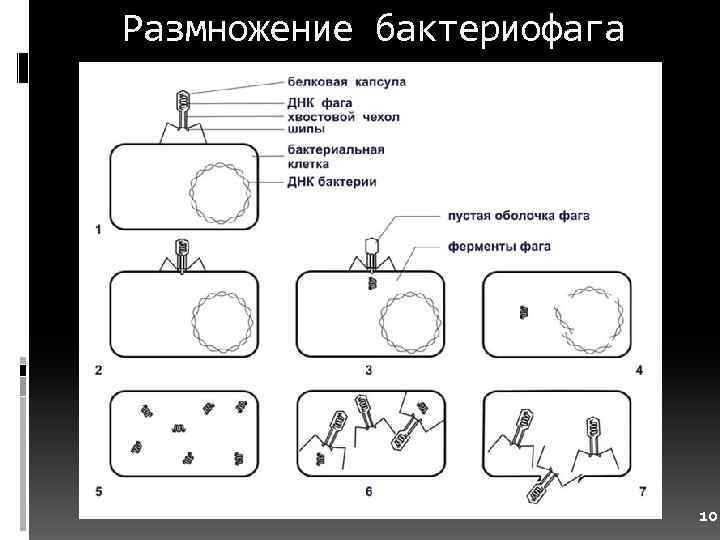 Размножение бактериофага

белковая капсула
ДНК фага
хвостовой чехол
шипы
бактериальная клетка
ДНК бактерии

1

пустая оболочка фага
ферменты фага

2

3

4

5

6

7

10