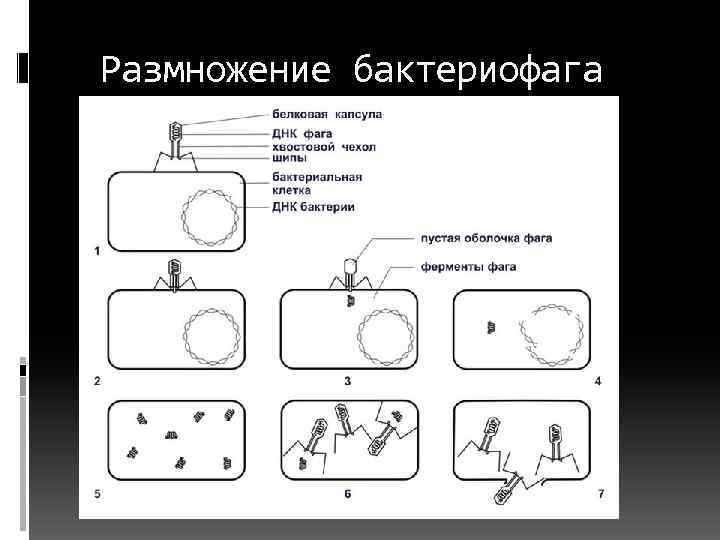 Размножение бактериофага

белковая капсула
ДНК фага
хвостовой чехол
шипы
бактериальная клетка
ДНК бактерии

1

пустая оболочка фага
ферменты фага

2

3

4

5

6

7