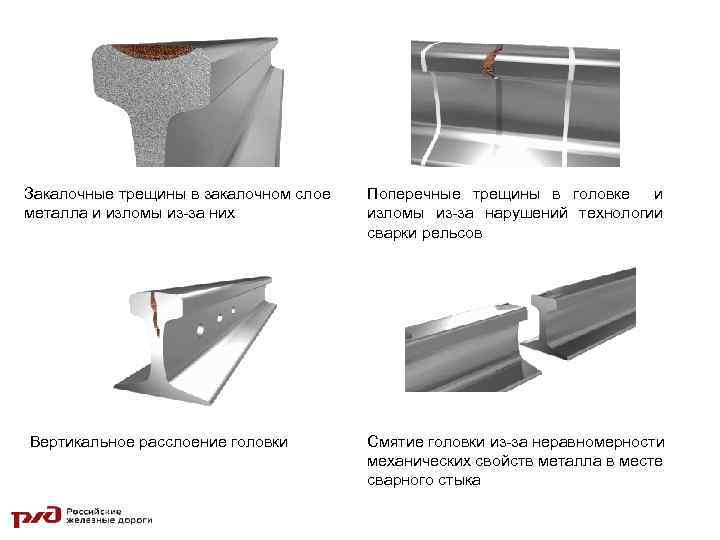 Закалочные трещины в закалочном слое металла и изломы из-за них

Поперечные трещины в головке и изломы из-за нарушений технологии сварки рельсов

Вертикальное расслоение головки

Смятие головки из-за неравномерности механических свойств металла в месте сварного стыка

РЖД Российские железные дороги