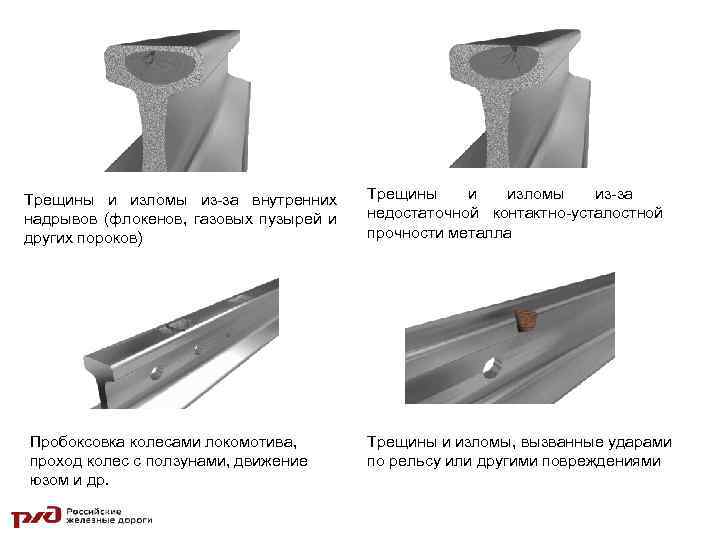 Трещины и изломы из-за внутренних надрывов (флокенов, газовых пузырей и других пороков)

Трещины и изломы из-за недостаточной контактно-усталостной прочности металла

Пробоксовка колесами локомотива, проход колес с ползунами, движение юзом и др.

Трещины и изломы, вызванные ударами по рельсу или другими повреждениями

РЖД Российские железные дороги