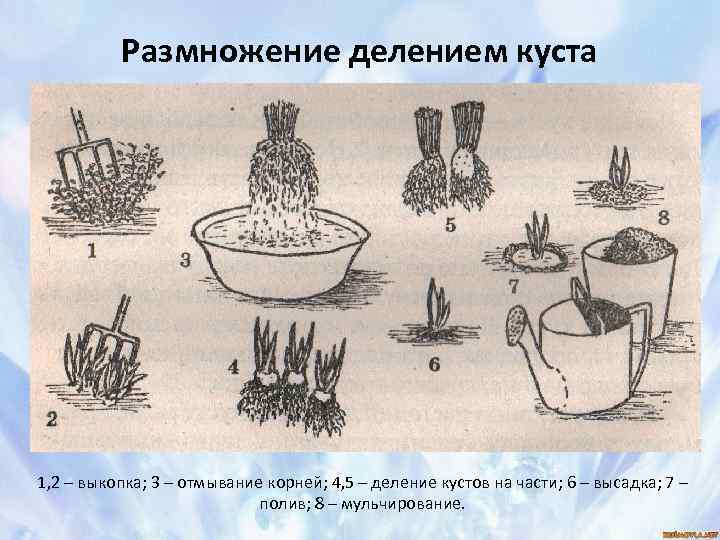 Размножение делением куста

1

2

3

4

5

6

7

8

1,2 – выкопка; 3 – отмывание корней; 4,5 – деление кустов на части; 6 – высадка; 7 – полив; 8 – мульчирование.