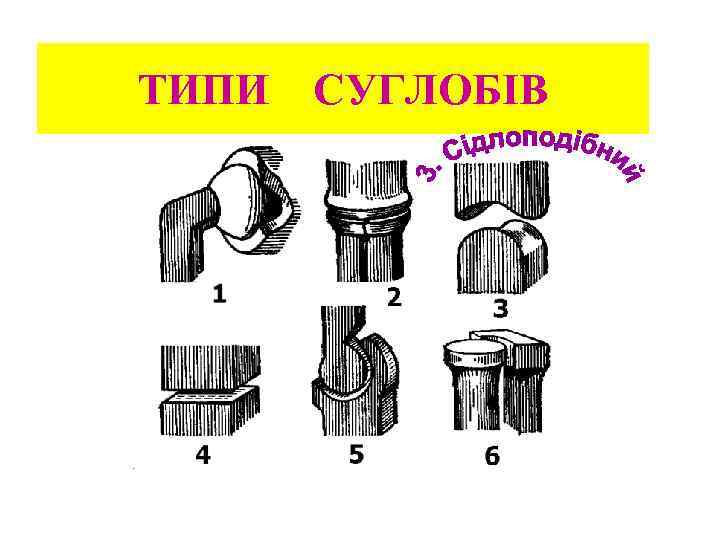 ТИПИ СУГЛОБІВ

3. Сідлоподібний

1

2

3

4

5

6