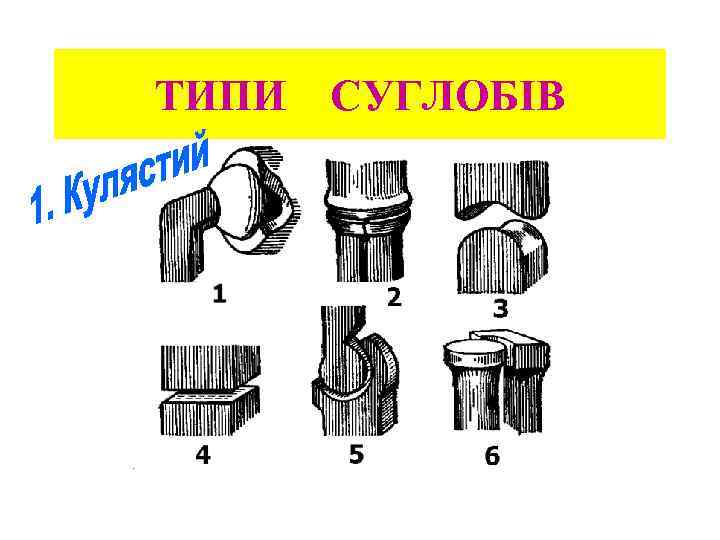 ТИПИ СУГЛОБІВ

1. Кулястий

1

2

3

4

5

6