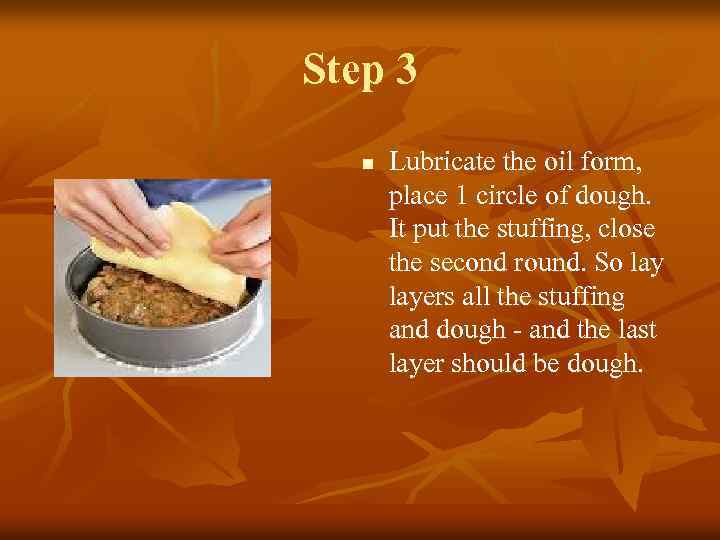 Step 3

▪ Lubricate the oil form, place 1 circle of dough. It put the stuffing, close the second round. So lay layers all the stuffing and dough - and the last layer should be dough.