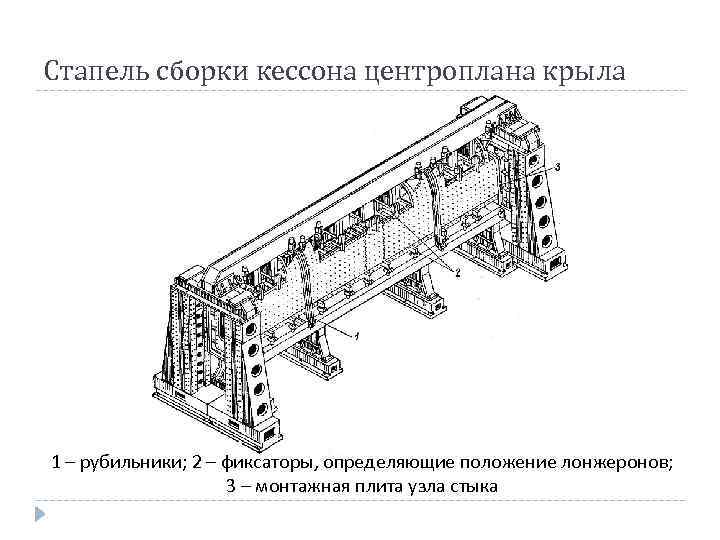 Стапель сборки кессона центроплана крыла

3

2

1

1 – рубильники; 2 – фиксаторы, определяющие положение лонжеронов; 3 – монтажная плита узла стыка