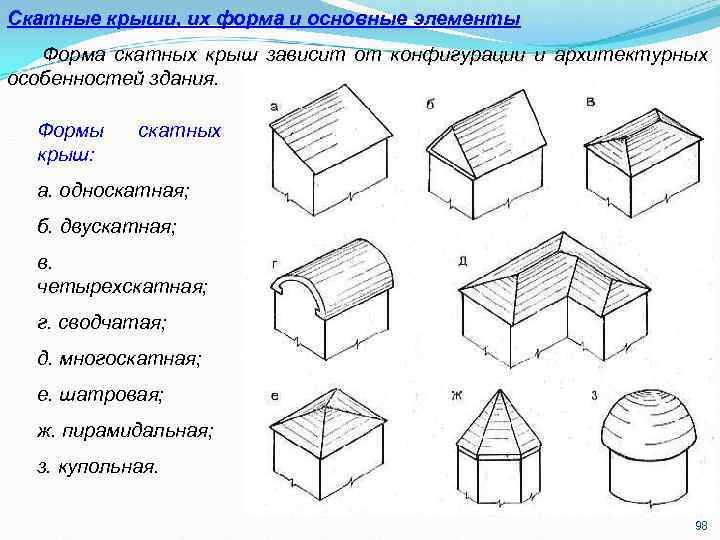 Скатные крыши, их форма и основные элементы

Форма скатных крыш зависит от конфигурации и архитектурных особенностей здания.

Формы скатных крыш:

а. односкатная;

б. двускатная;

в. четырехскатная;

г. сводчатая;

д. многоскатная;

е. шатровая;

ж. пирамидальная;

з. купольная.

а

б

в

г

д

е

ж

з

98