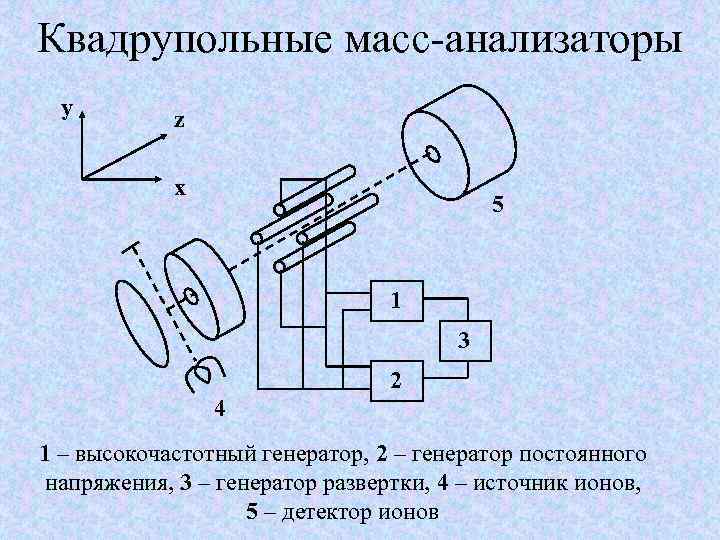 Квадрупольные масс-анализаторы

y

z

x

5

1

3

2

4

1 – высокочастотный генератор, 2 – генератор постоянного напряжения, 3 – генератор развертки, 4 – источник ионов, 5 – детектор ионов