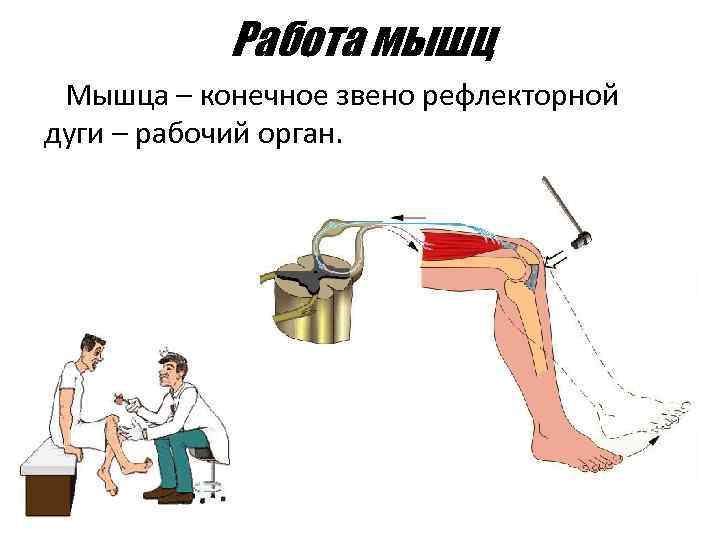 Работа мышц

Мышца – конечное звено рефлекторной дуги – рабочий орган.