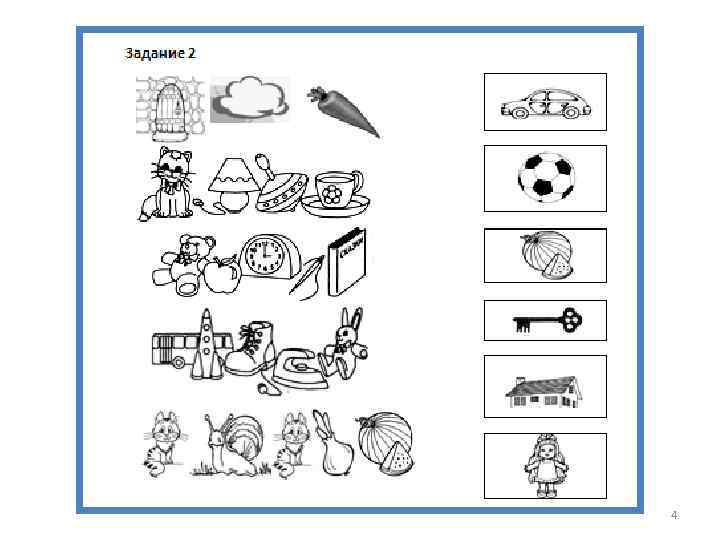 Задание 2

4