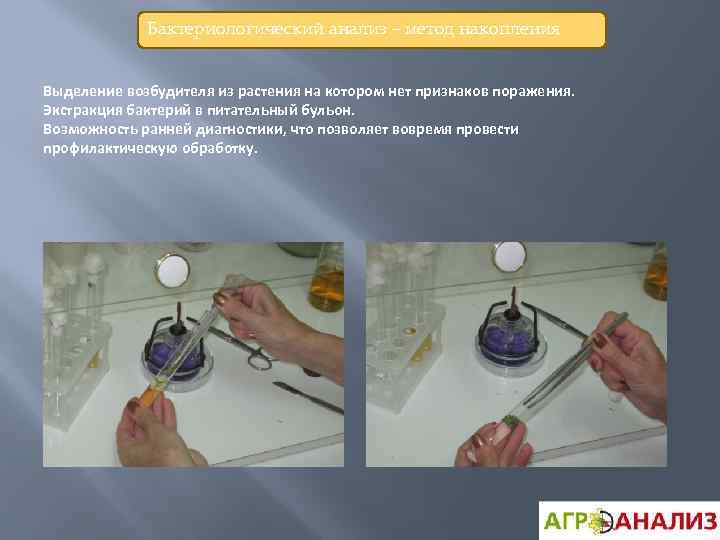 Бактериологический анализ – метод накопления

Выделение возбудителя из растения на котором нет признаков поражения.
Экстракция бактерий в питательный бульон.
Возможность ранней диагностики, что позволяет вовремя провести профилактическую обработку.

АГРОАНАЛИЗ