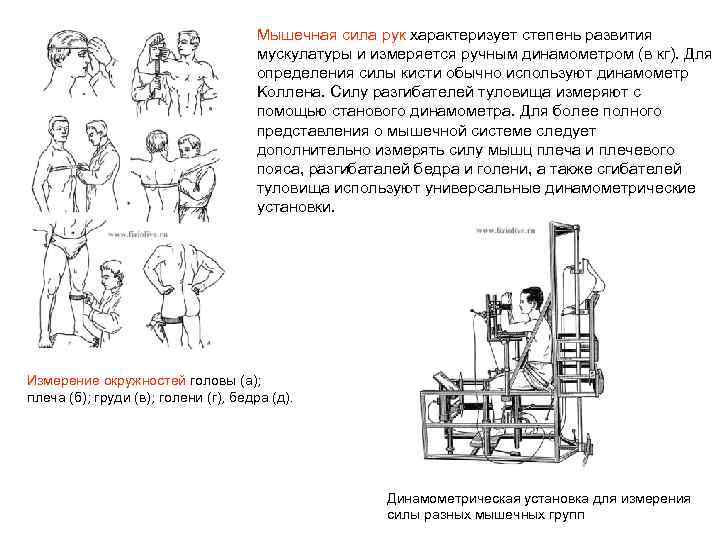 Мышечная сила рук характеризует степень развития мускулатуры и измеряется ручным динамометром (в кг). Для определения силы кисти обычно используют динамометр Коллена. Силу разгибателей туловища измеряют с помощью станового динамометра. Для более полного представления о мышечной системе следует дополнительно измерять силу мышц плеча и плечевого пояса, разгибаталей бедра и голени, а также сгибателей туловища используют универсальные динамометрические установки.

www.fiziolive.ru

www.fiziolive.ru

Измерение окружностей головы (а); плеча (б); груди (в); голени (г), бедра (д).

Динамометрическая установка для измерения силы разных мышечных групп