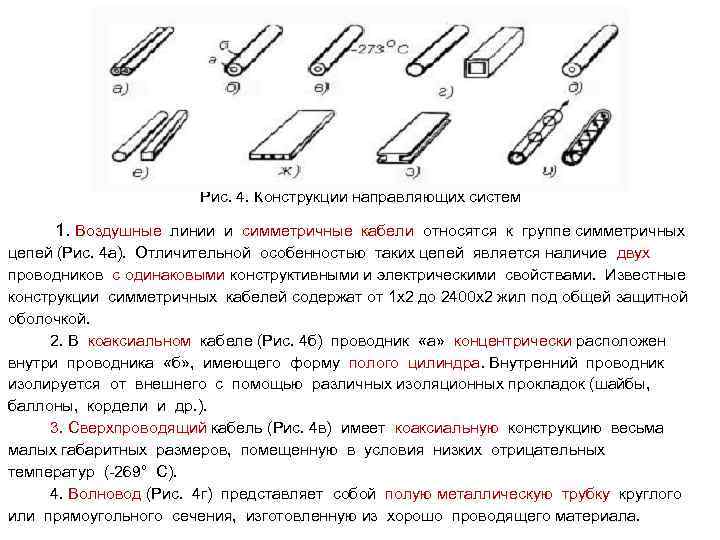 б
а
-273° С
а)
б)
в)
г)
д)
е)
ж)
з)
и)

Рис. 4. Конструкции направляющих систем

1. Воздушные линии и симметричные кабели относятся к группе симметричных цепей (Рис. 4а). Отличительной особенностью таких цепей является наличие двух проводников с одинаковыми конструктивными и электрическими свойствами. Известные конструкции симметричных кабелей содержат от 1х2 до 2400х2 жил под общей защитной оболочкой.

2. В коаксиальном кабеле (Рис. 4б) проводник «а» концентрически расположен внутри проводника «б», имеющего форму полого цилиндра. Внутренний проводник изолируется от внешнего с помощью различных изоляционных прокладок (шайбы, баллоны, кордели и др.).

3. Сверхпроводящий кабель (Рис. 4в) имеет коаксиальную конструкцию весьма малых габаритных размеров, помещенную в условия низких отрицательных температур (-269° С).

4. Волновод (Рис. 4г) представляет собой полую металлическую трубку круглого или прямоугольного сечения, изготовленную из хорошо проводящего материала.