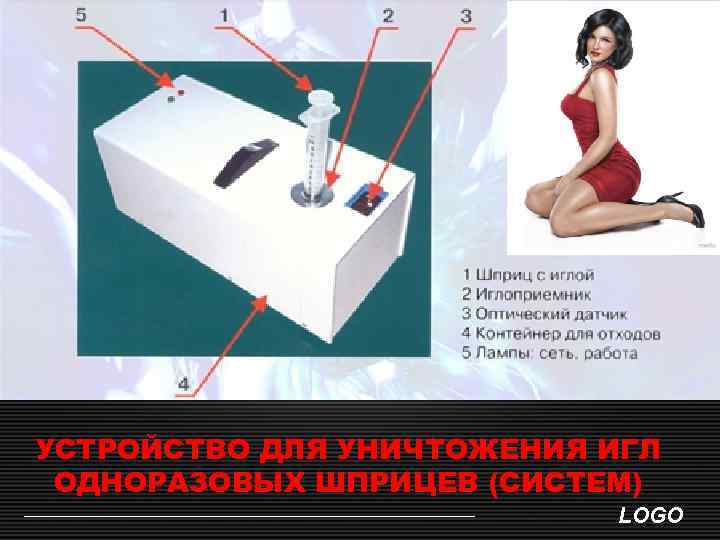 5
1
2
3
4

1 Шприц с иглой
2 Иглоприемник
3 Оптический датчик
4 Контейнер для отходов
5 Лампы: сеть, работа

УСТРОЙСТВО ДЛЯ УНИЧТОЖЕНИЯ ИГЛ ОДНОРАЗОВЫХ ШПРИЦЕВ (СИСТЕМ)

LOGO