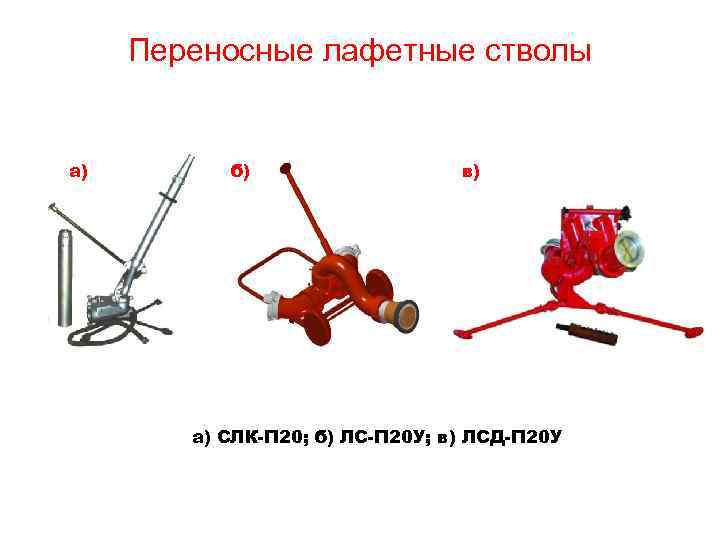 Переносные лафетные стволы

а)

б)

в)

а) СЛК-П20; б) ЛС-П20У; в) ЛСД-П20У