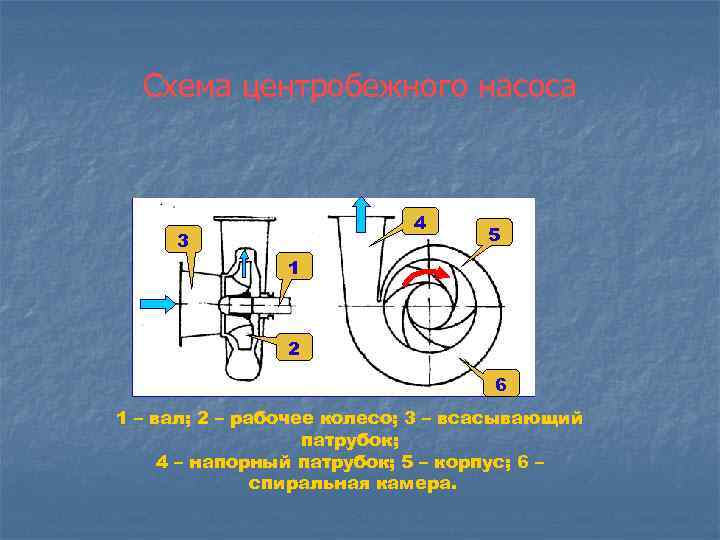 Схема центробежного насоса

3
1
2
4
5
6

1 – вал; 2 – рабочее колесо; 3 – всасывающий патрубок;
4 – напорный патрубок; 5 – корпус; 6 – спиральная камера.