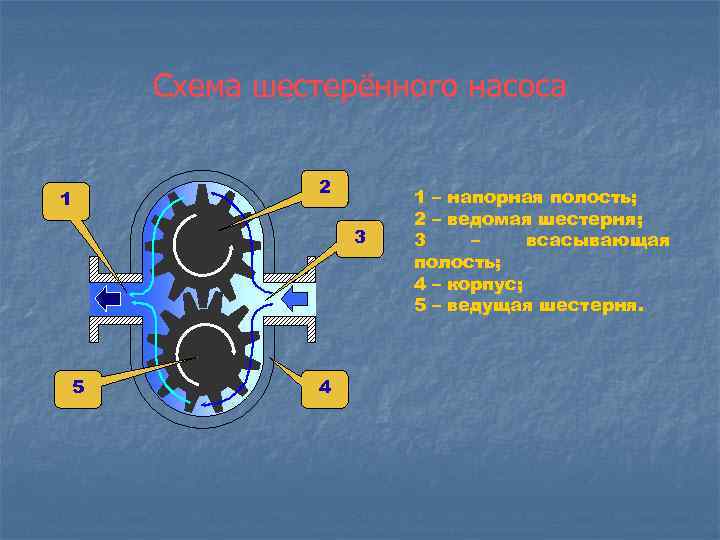 Схема шестерённого насоса

1

2

3

5

4

1 – напорная полость;
2 – ведомая шестерня;
3 – всасывающая полость;
4 – корпус;
5 – ведущая шестерня.