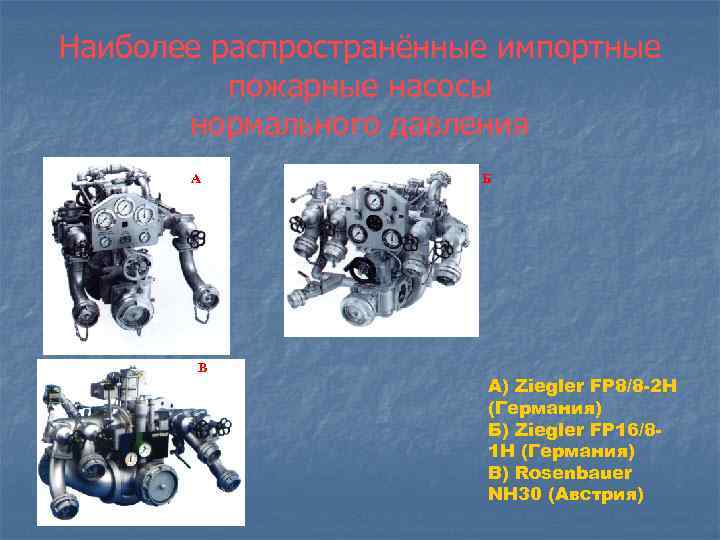 Наиболее распространённые импортные пожарные насосы нормального давления

А

Б

В

А) Ziegler FP8/8-2H (Германия)
Б) Ziegler FP16/8-1H (Германия)
В) Rosenbauer NH30 (Австрия)