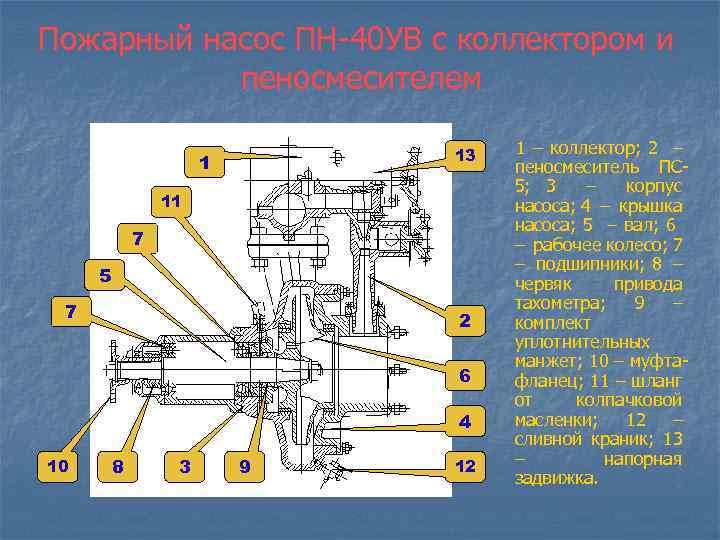 Пожарный насос ПН-40УВ с коллектором и пеносмесителем

1
13
11
7
5
7
2
6
4
10
8
3
9
12

1 – коллектор; 2 – пеносмеситель ПС-5; 3 – корпус насоса; 4 – крышка насоса; 5 – вал; 6 – рабочее колесо; 7 – подшипники; 8 – червяк привода тахометра; 9 – комплект уплотнительных манжет; 10 – муфта-фланец; 11 – шланг от колпачковой масленки; 12 – сливной краник; 13 – напорная задвижка.