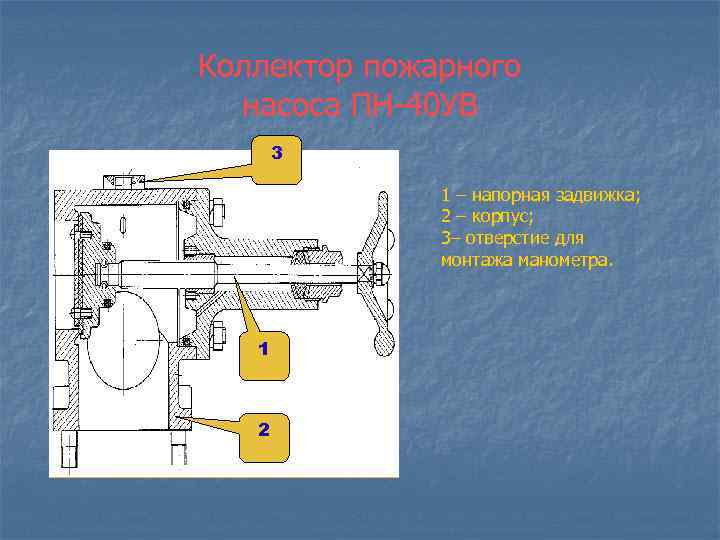 Коллектор пожарного насоса ПН-40УВ

3

1

2

1 – напорная задвижка;
2 – корпус;
3– отверстие для монтажа манометра.