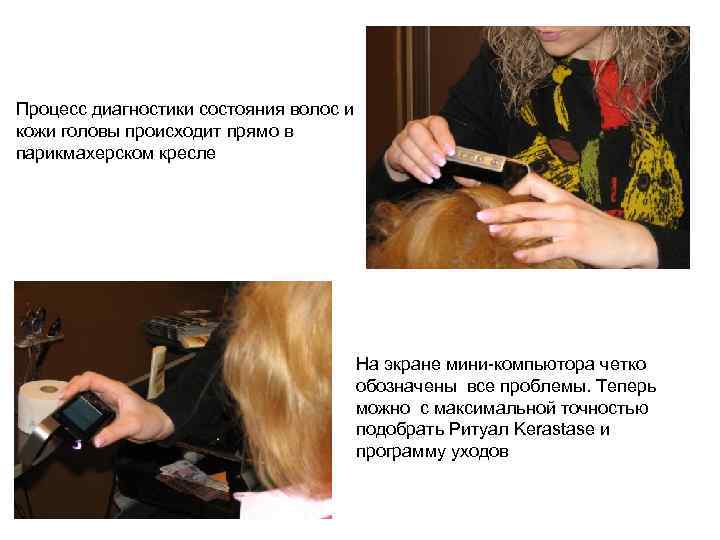 Процесс диагностики состояния волос и кожи головы происходит прямо в парикмахерском кресле

На экране мини-компьютора четко обозначены все проблемы. Теперь можно с максимальной точностью подобрать Ритуал Kerastase и программу уходов