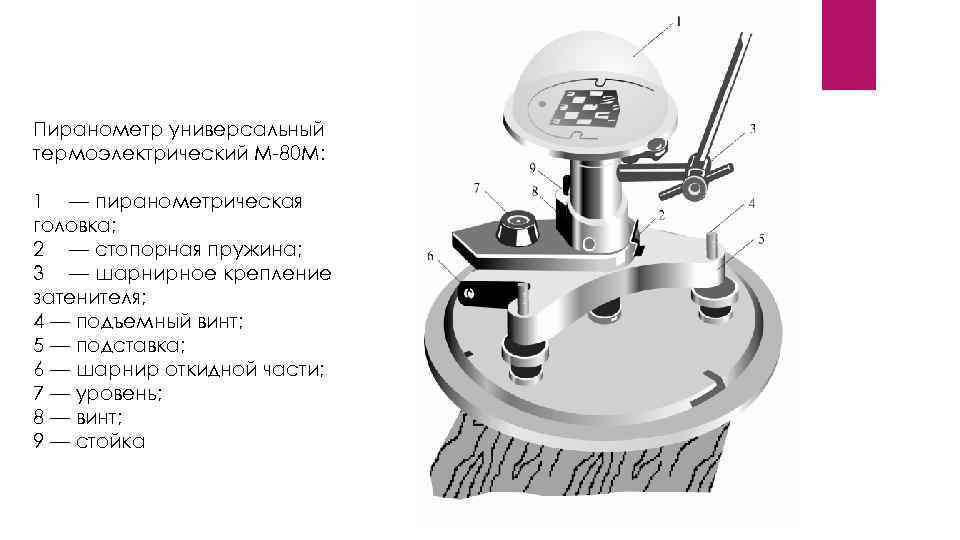 Пиранометр универсальный термоэлектрический М-80М:

1 — пиранометрическая головка;
2 — стопорная пружина;
3 — шарнирное крепление затенителя;
4 — подъемный винт;
5 — подставка;
6 — шарнир откидной части;
7 — уровень;
8 — винт;
9 — стойка

1
3
9
8
7
2
4
5
6