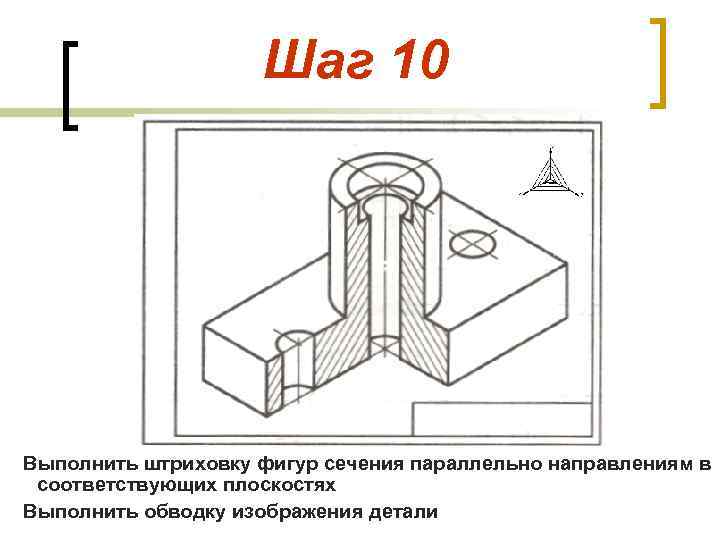 Шаг 10

Выполнить штриховку фигур сечения параллельно направлениям в соответствующих плоскостях

Выполнить обводку изображения детали